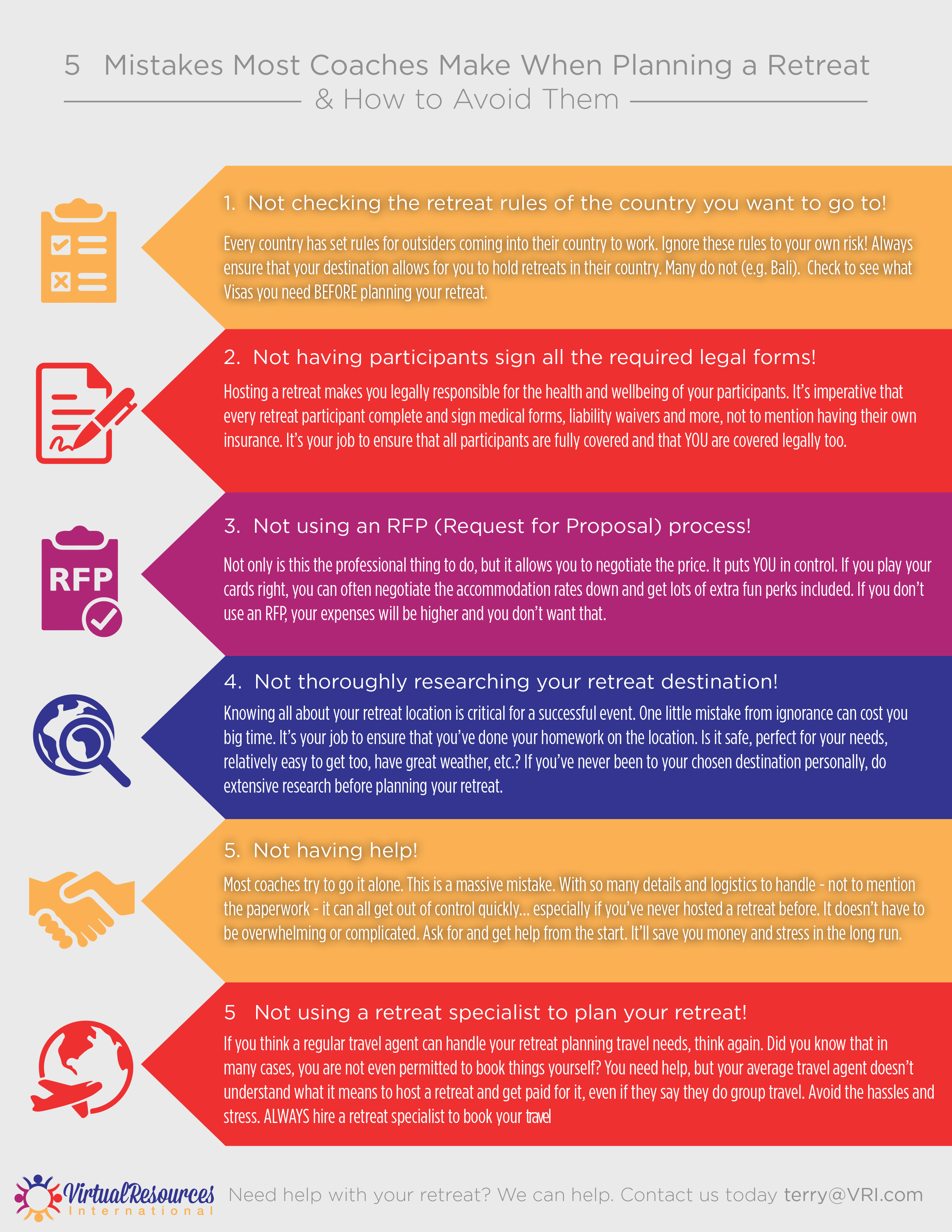 5 Mistakes Most Coaches Make When Planning a Retreat
& How to Avoid Them

1. Not checking the retreat rules of the country you want to go to!

Every country has set rules for outsiders coming into their country to work. Ignore these rules to your own risk! Always ensure that your destination allows for you to hold retreats in their country. Many do not (e.g. Bali). Check to see what Visas you need BEFORE planning your retreat.

2. Not having participants sign all the required legal forms!

Hosting a retreat makes you legally responsible for the health and wellbeing of your participants. It's imperative that every retreat participant complete and sign medical forms, liability waivers and more, not to mention having their own insurance. It's your job to ensure that all participants are fully covered and that YOU are covered legally too.

RFP

3. Not using an RFP (Request for Proposal) process!

Not only is this the professional thing to do, but it allows you to negotiate the price. It puts YOU in control. If you play your cards right, you can often negotiate the accommodation rates down and get lots of extra fun perks included. If you don't use an RFP, your expenses will be higher and you don't want that.

4. Not thoroughly researching your retreat destination!

Knowing all about your retreat location is critical for a successful event. One little mistake from ignorance can cost you big time. It's your job to ensure that you've done your homework on the location. Is it safe, perfect for your needs, relatively easy to get too, have great weather, etc.? If you've never been to your chosen destination personally, do extensive research before planning your retreat.

5. Not having help!

Most coaches try to go it alone. This is a massive mistake. With so many details and logistics to handle - not to mention the paperwork - it can all get out of control quickly... especially if you've never hosted a retreat before. It doesn't have to be overwhelming or complicated. Ask for and get help from the start. It'll save you money and stress in the long run.

5 Not using a retreat specialist to plan your retreat!

If you think a regular travel agent can handle your retreat planning travel needs, think again. Did you know that in many cases, you are not even permitted to book things yourself? You need help, but your average travel agent doesn't understand what it means to host a retreat and get paid for it, even if they say they do group travel. Avoid the hassles and stress. ALWAYS hire a retreat specialist to book your travel

VirtualResources International

Need help with your retreat? We can help. Contact us today terry@VRI.com